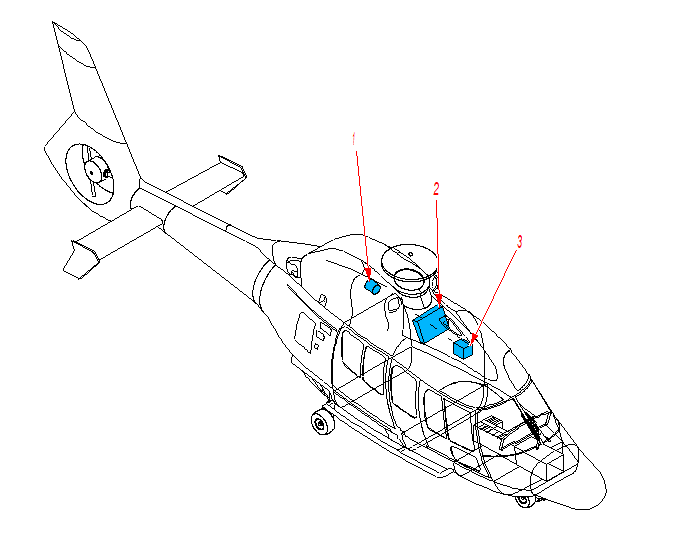 1
2
3